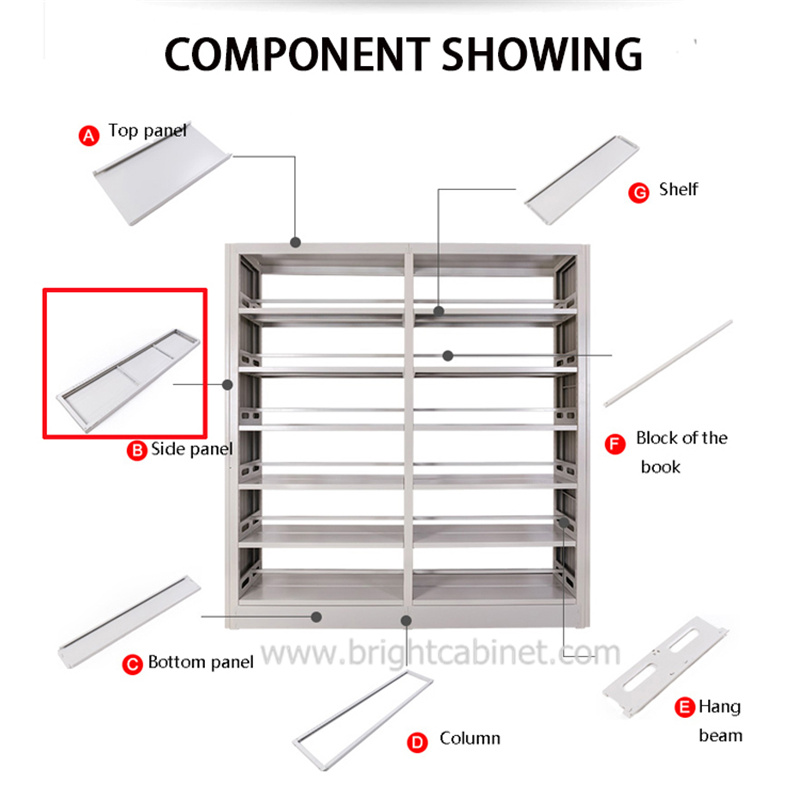 COMPONENT SHOWING

A Top panel

G Shelf

B Side panel

F Block of the book

C Bottom panel

www.brightcabinet.com

E Hang beam

D Column